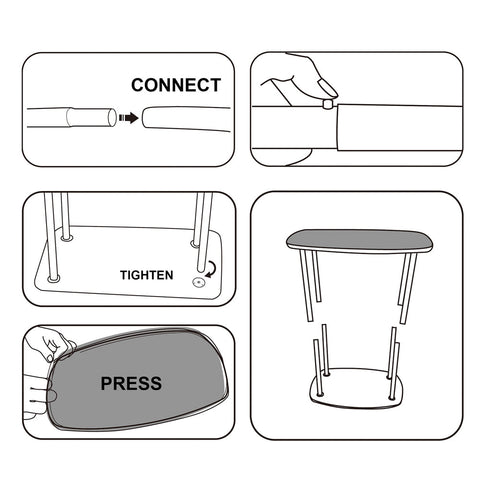 CONNECT

TIGHTEN

PRESS