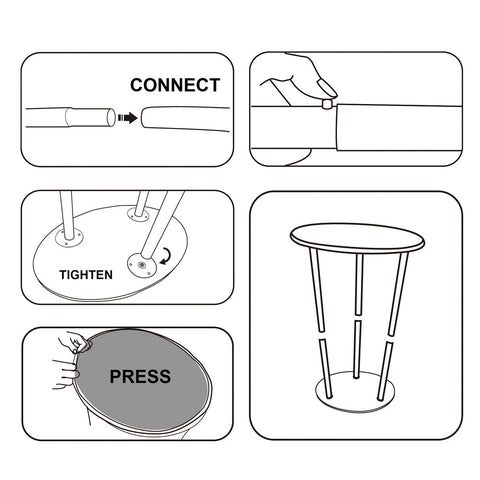 CONNECT

TIGHTEN

PRESS