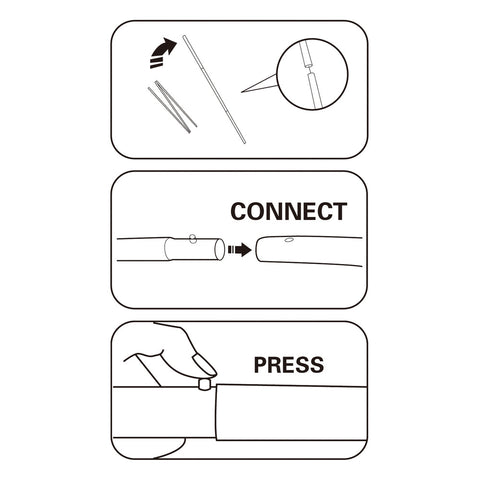 CONNECT

PRESS