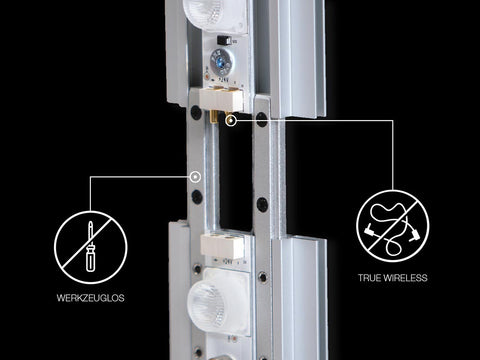 WERKZEUGLOS

TRUE WIRELESS